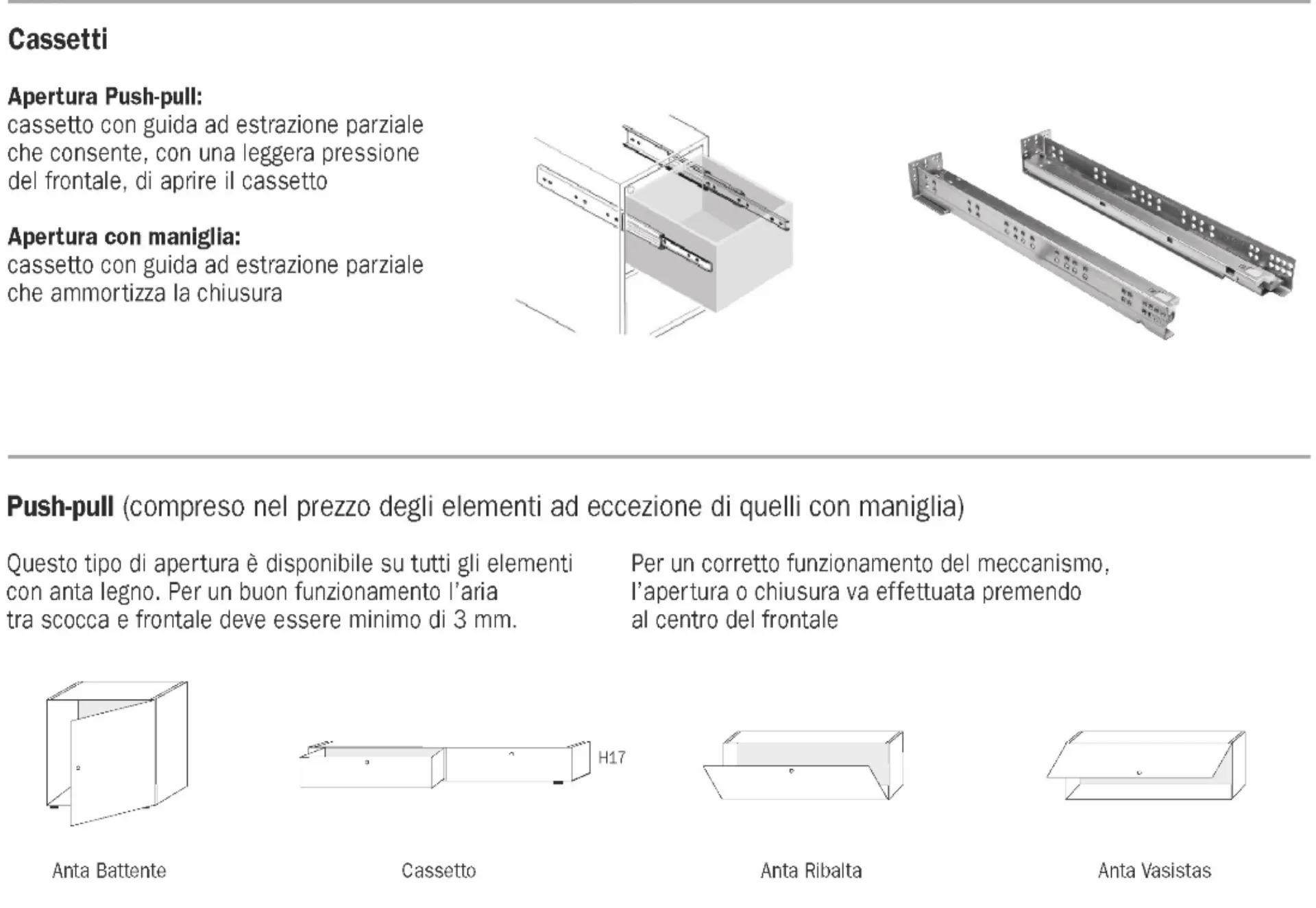 Cassetti

Apertura Push-pull:
cassetto con guida ad estrazione parziale che consente, con una leggera pressione del frontale, di aprire il cassetto

Apertura con maniglia:
cassetto con guida ad estrazione parziale che ammortizza la chiusura

Push-pull (compreso nel prezzo degli elementi ad eccezione di quelli con maniglia)

Questo tipo di apertura è disponibile su tutti gli elementi con anta legno. Per un buon funzionamento l'aria tra scocca e frontale deve essere minimo di 3 mm.

Per un corretto funzionamento del meccanismo, l'apertura o chiusura va effettuata premendo al centro del frontale

H17

Anta Battente

Cassetto

Anta Ribalta

Anta Vasistas