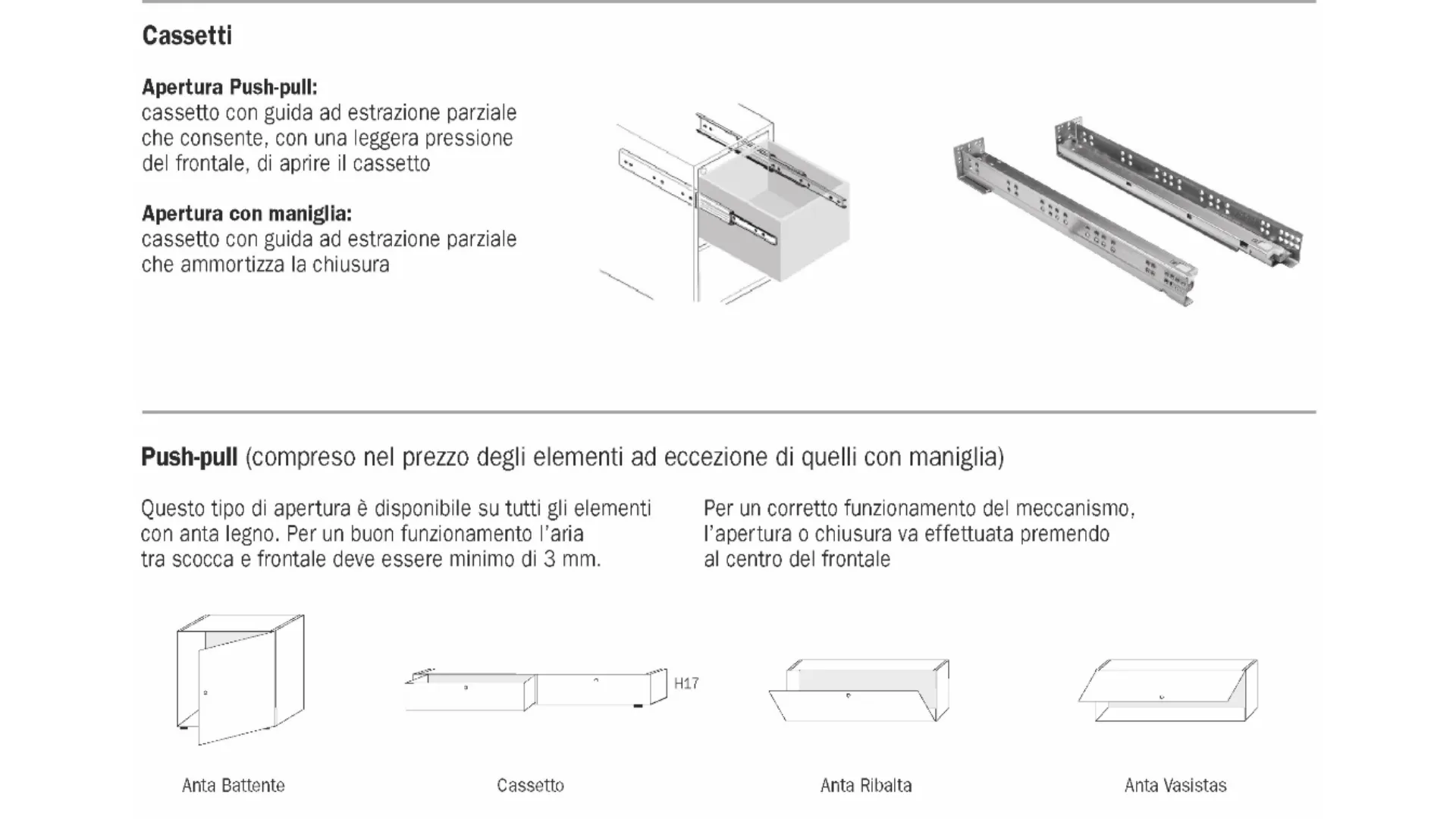 Cassetti

Apertura Push-pull:
cassetto con guida ad estrazione parziale che consente, con una leggera pressione del frontale, di aprire il cassetto

Apertura con maniglia:
cassetto con guida ad estrazione parziale che ammortizza la chiusura

Push-pull (compreso nel prezzo degli elementi ad eccezione di quelli con maniglia)

Questo tipo di apertura è disponibile su tutti gli elementi con anta legno. Per un buon funzionamento l'aria tra scocca e frontale deve essere minimo di 3 mm.

Per un corretto funzionamento del meccanismo, l'apertura o chiusura va effettuata premendo al centro del frontale

H17

Anta Battente

Cassetto

Anta Ribalta

Anta Vasistas