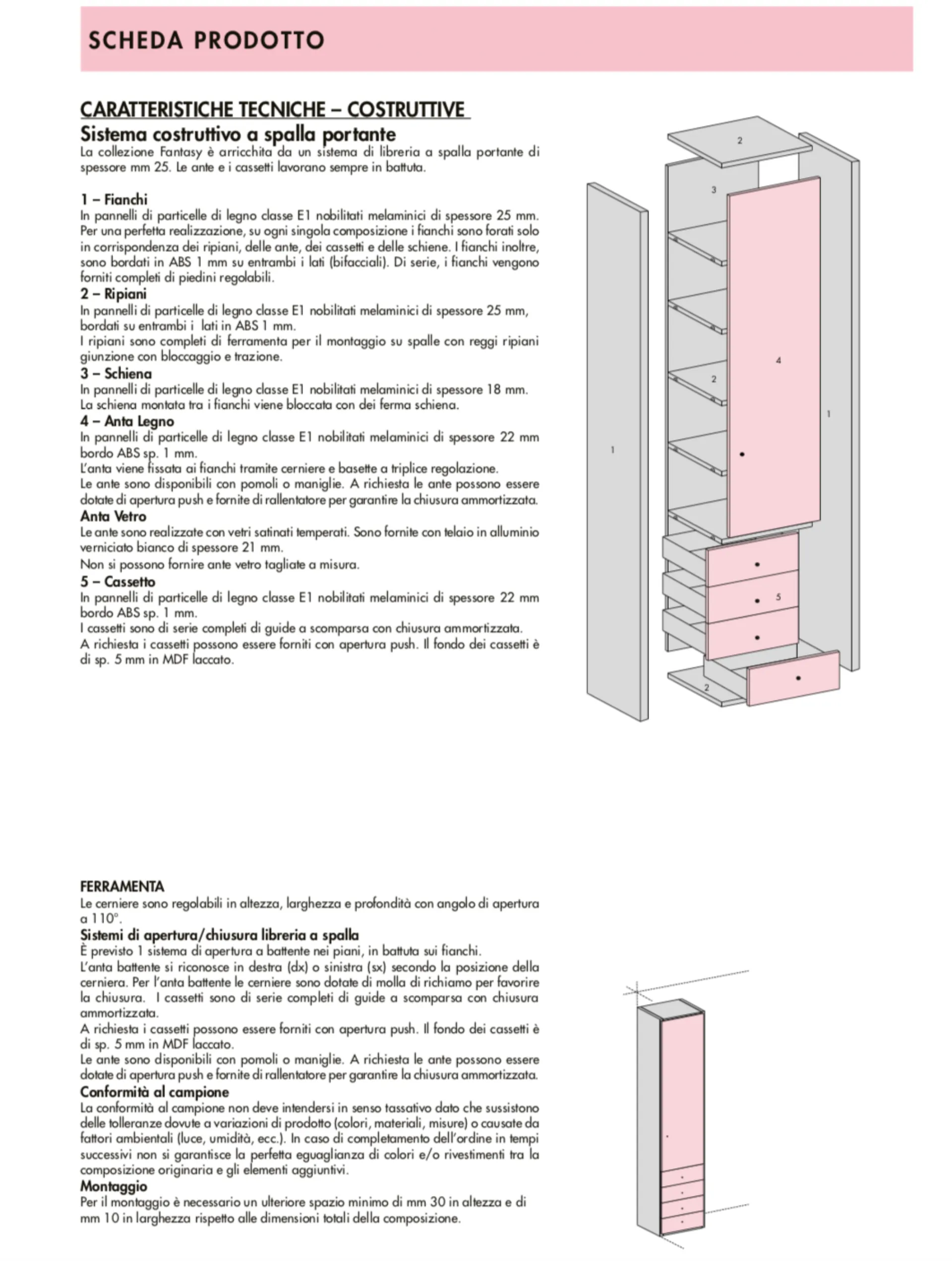 SCHEDA PRODOTTO

CARATTERISTICHE TECNICHE – COSTRUTTIVE
Sistema costruttivo a spalla portante
La collezione Fantasy è arricchita da un sistema di libreria a spalla portante di spessore mm 25. Le ante e i cassetti lavorano sempre in battuta.

1 – Fianchi
In pannelli di particelle di legno classe E1 nobilitati melaminici di spessore 25 mm. Per una perfetta realizzazione, su ogni singola composizione i fianchi sono forati solo in corrispondenza dei ripiani, delle ante, dei cassetti e delle schiene. I fianchi inoltre, sono bordati in ABS 1 mm su entrambi i lati (bifacciali). Di serie, i fianchi vengono forniti completi di piedini regolabili.
2 – Ripiani
In pannelli di particelle di legno classe E1 nobilitati melaminici di spessore 25 mm, bordati su entrambi i lati in ABS 1 mm.
I ripiani sono completi di ferramenta per il montaggio su spalle con reggi ripiani giunzione con bloccaggio e trazione.
3 – Schiena
In pannelli di particelle di legno classe E1 nobilitati melaminici di spessore 18 mm. La schiena montata tra i fianchi viene bloccata con dei ferma schiena.
4 – Anta Legno
In pannelli di particelle di legno classe E1 nobilitati melaminici di spessore 22 mm bordo ABS sp. 1 mm.
L'anta viene fissata ai fianchi tramite cerniere e basette a triplice regolazione.
Le ante sono disponibili con pomoli o maniglie. A richiesta le ante possono essere dotate di apertura push e fornite di rallentatore per garantire la chiusura ammortizzata.
Anta Vetro
Le ante sono realizzate con vetri satinati temperati. Sono fornite con telaio in alluminio verniciato bianco di spessore 21 mm.
Non si possono fornire ante vetro tagliate a misura.
5 – Cassetto
In pannelli di particelle di legno classe E1 nobilitati melaminici di spessore 22 mm bordo ABS sp. 1 mm.
I cassetti sono di serie completi di guide a scomparsa con chiusura ammortizzata.
A richiesta i cassetti possono essere forniti con apertura push. Il fondo dei cassetti è di sp. 5 mm in MDF laccato.

2
3
4
2
1
1
5
2

FERRAMENTA
Le cerniere sono regolabili in altezza, larghezza e profondità con angolo di apertura a 110°.
Sistemi di apertura/chiusura libreria a spalla
È previsto 1 sistema di apertura a battente nei piani, in battuta sui fianchi.
L'anta battente si riconosce in destra (dx) o sinistra (sx) secondo la posizione della cerniera. Per l'anta battente le cerniere sono dotate di molla di richiamo per favorire la chiusura. I cassetti sono di serie completi di guide a scomparsa con chiusura ammortizzata.
A richiesta i cassetti possono essere forniti con apertura push. Il fondo dei cassetti è di sp. 5 mm in MDF laccato.
Le ante sono disponibili con pomoli o maniglie. A richiesta le ante possono essere dotate di apertura push e fornite di rallentatore per garantire la chiusura ammortizzata.
Conformità al campione
La conformità al campione non deve intendersi in senso tassativo dato che sussistono delle tolleranze dovute a variazioni di prodotto (colori, materiali, misure) o causate da fattori ambientali (luce, umidità, ecc.). In caso di completamento dell'ordine in tempi successivi non si garantisce la perfetta eguaglianza di colori e/o rivestimenti tra la composizione originaria e gli elementi aggiuntivi.
Montaggio
Per il montaggio è necessario un ulteriore spazio minimo di mm 30 in altezza e di mm 10 in larghezza rispetto alle dimensioni totali della composizione.