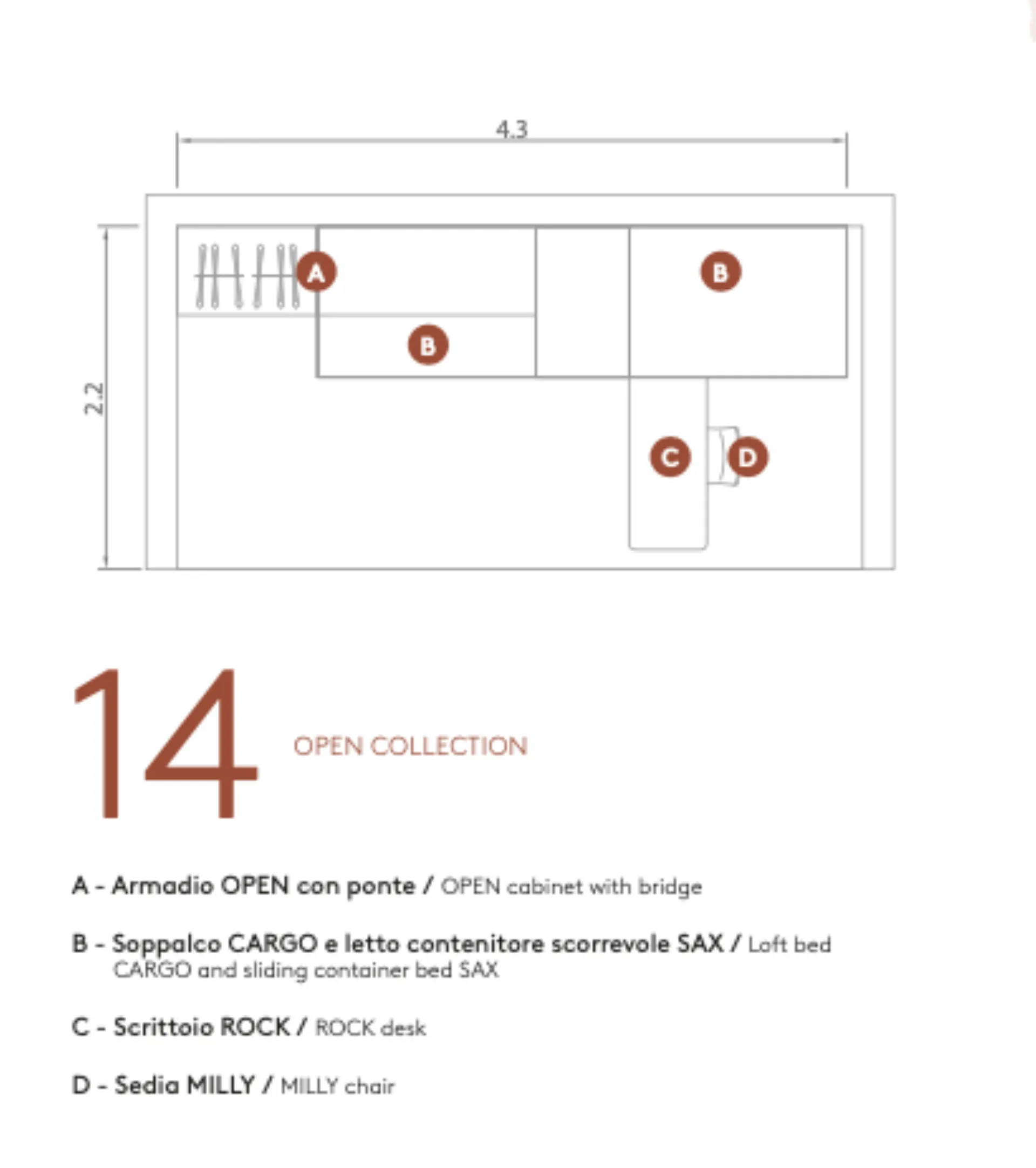 4.3

2.2

A

B

B

C

D

14

OPEN COLLECTION

A - Armadio OPEN con ponte / OPEN cabinet with bridge

B - Soppalco CARGO e letto contenitore scorrevole SAX / Loft bed CARGO and sliding container bed SAX

C - Scrittoio ROCK / ROCK desk

D - Sedia MILLY / MILLY chair